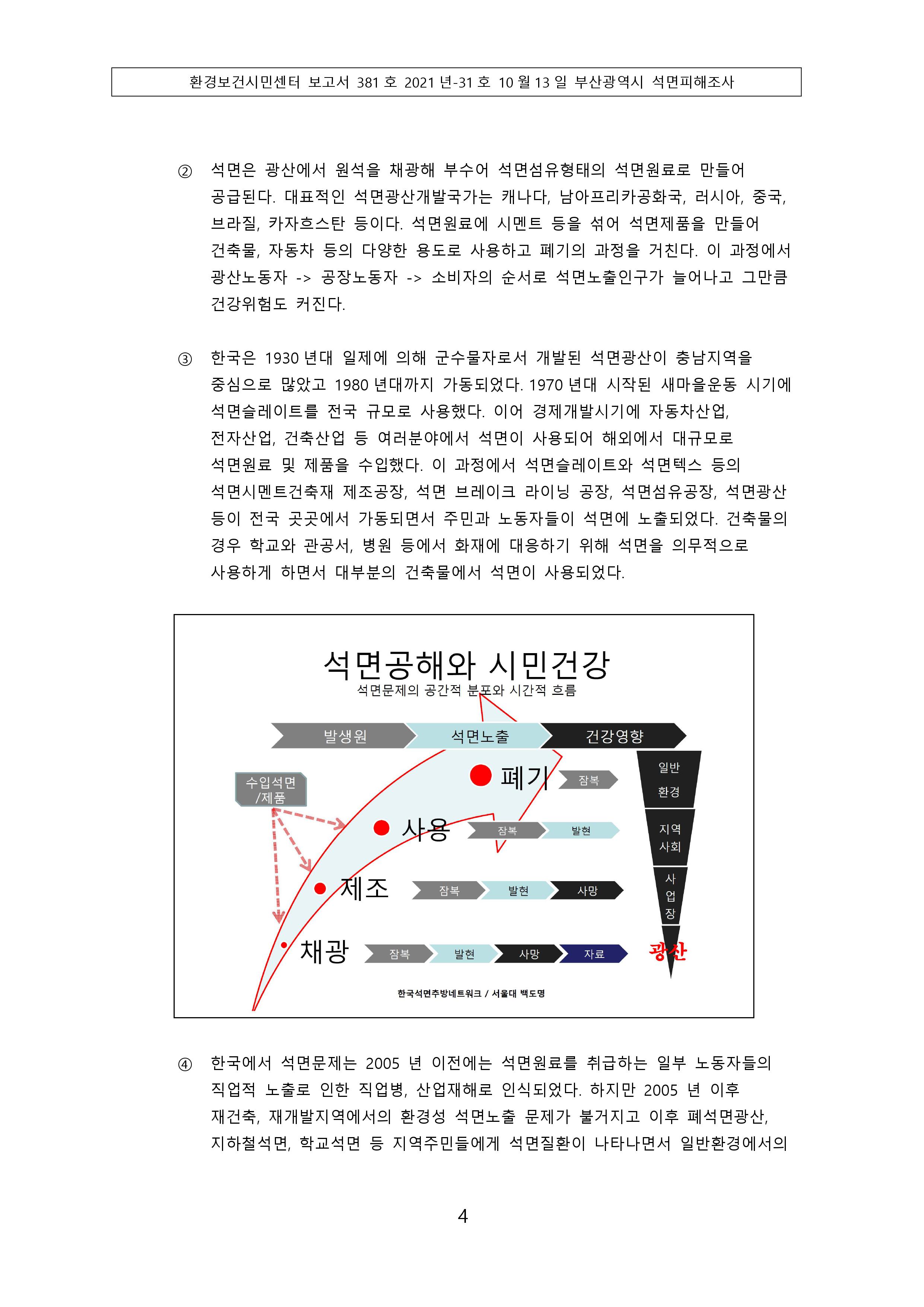 환경보건시민센터 보고서 381 호 2021 년-31 호 10 월 13 일 부산광역시 석면피해조사

② 석면은 광산에서 원석을 채광해 부수어 석면섬유형태의 석면원료로 만들어 공급된다. 대표적인 석면광산개발국가는 캐나다, 남아프리카공화국, 러시아, 중국, 브라질, 카자흐스탄 등이다. 석면원료에 시멘트 등을 섞어 석면제품을 만들어 건축물, 자동차 등의 다양한 용도로 사용하고 폐기의 과정을 거친다. 이 과정에서 광산노동자 -> 공장노동자 -> 소비자의 순서로 석면노출인구가 늘어나고 그만큼 건강위험도 커진다.

③ 한국은 1930 년대 일제에 의해 군수물자로서 개발된 석면광산이 충남지역을 중심으로 많았고 1980 년대까지 가동되었다. 1970 년대 시작된 새마을운동 시기에 석면슬레이트를 전국 규모로 사용했다. 이어 경제개발시기에 자동차산업, 전자산업, 건축산업 등 여러분야에서 석면이 사용되어 해외에서 대규모로 석면원료 및 제품을 수입했다. 이 과정에서 석면슬레이트와 석면텍스 등의 석면시멘트건축재 제조공장, 석면 브레이크 라이닝 공장, 석면섬유공장, 석면광산 등이 전국 곳곳에서 가동되면서 주민과 노동자들이 석면에 노출되었다. 건축물의 경우 학교와 관공서, 병원 등에서 화재에 대응하기 위해 석면을 의무적으로 사용하게 하면서 대부분의 건축물에서 석면이 사용되었다.

석면공해와 시민건강
석면문제의 공간적 분포와 시간적 흐름

발생원 석면노출 건강영향

수입석면 /제품

폐기 잠복
사용 잠복 발현
제조 잠복 발현 사망
채광 잠복 발현 사망 자료

일반 환경
지역 사회
사 업 장
광산

한국석면추방네트워크 / 서울대 백도명

④ 한국에서 석면문제는 2005 년 이전에는 석면원료를 취급하는 일부 노동자들의 직업적 노출로 인한 직업병, 산업재해로 인식되었다. 하지만 2005 년 이후 재건축, 재개발지역에서의 환경성 석면노출 문제가 불거지고 이후 폐석면광산, 지하철석면, 학교석면 등 지역주민들에게 석면질환이 나타나면서 일반환경에서의

4