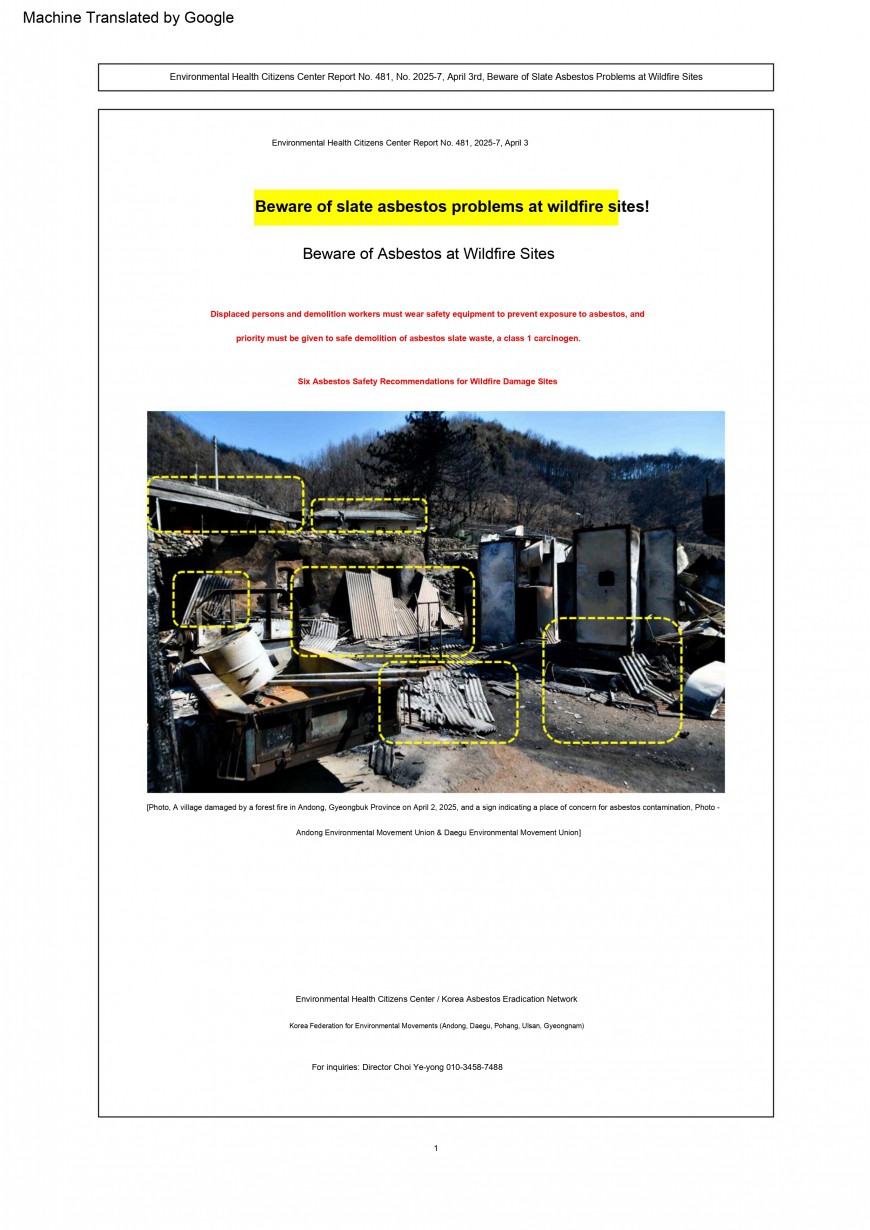 Machine Translated by Google

Environmental Health Citizens Center Report No. 481, No. 2025-7, April 3rd, Beware of Slate Asbestos Problems at Wildfire Sites

Environmental Health Citizens Center Report No. 481, 2025-7, April 3

Beware of slate asbestos problems at wildfire sites!

Beware of Asbestos at Wildfire Sites

Displaced persons and demolition workers must wear safety equipment to prevent exposure to asbestos, and priority must be given to safe demolition of asbestos slate waste, a class 1 carcinogen.

Six Asbestos Safety Recommendations for Wildfire Damage Sites

[Photo, A village damaged by a forest fire in Andong, Gyeongbuk Province on April 2, 2025, and a sign indicating a place of concern for asbestos contamination, Photo - Andong Environmental Movement Union & Daegu Environmental Movement Union]

Environmental Health Citizens Center / Korea Asbestos Eradication Network

Korea Federation for Environmental Movements (Andong, Daegu, Pohang, Ulsan, Gyeongnam)

For inquiries: Director Choi Ye-yong 010-3458-7488

1